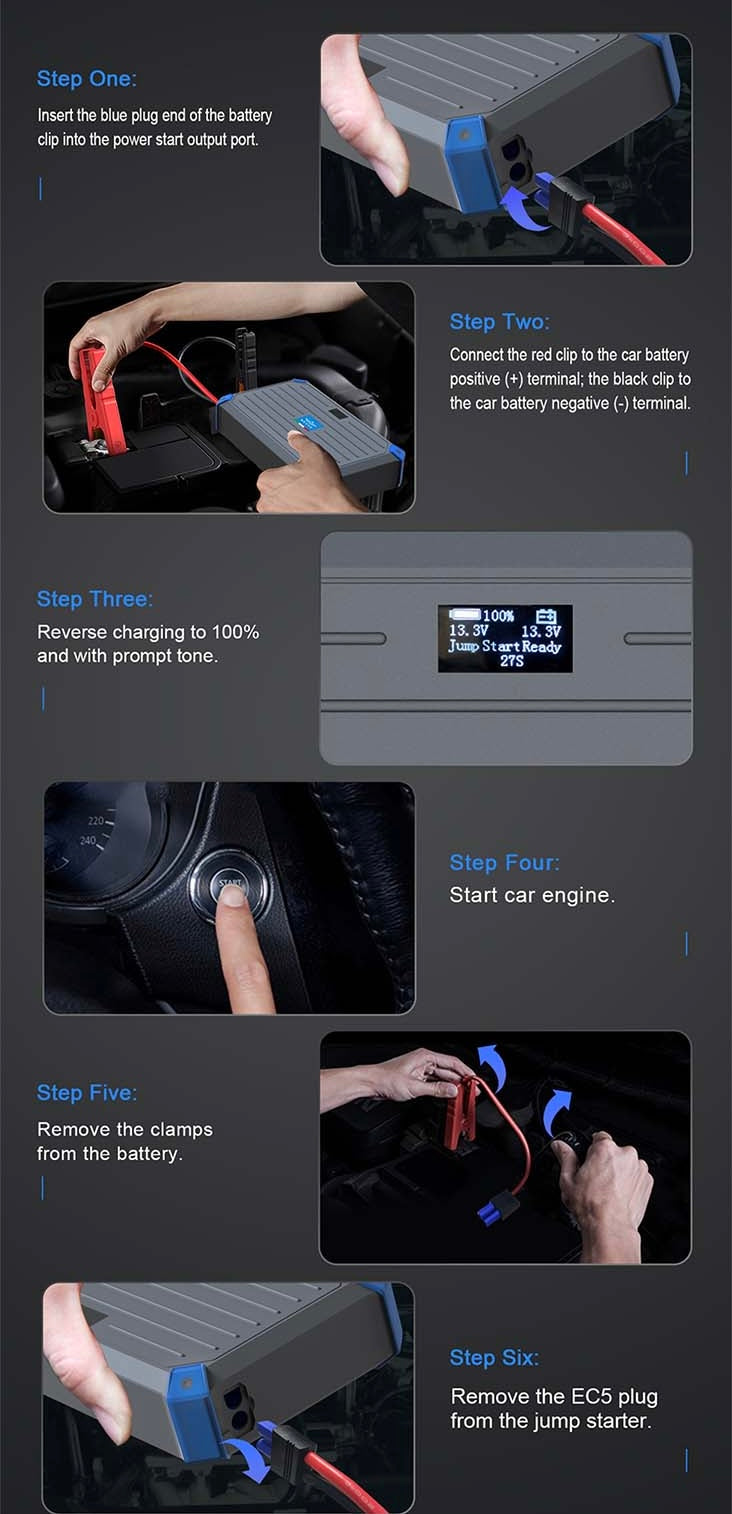 Step One:

Insert the blue plug end of the battery clip into the power start output port.

Step Two:

Connect the red clip to the car battery positive (+) terminal; the black clip to the car battery negative (-) terminal.

Step Three:

Reverse charging to 100% and with prompt tone.

100%
13.3V 13.3V
Jump Start Ready
27S

220
240
START

Step Four:

Start car engine.

Step Five:

Remove the clamps from the battery.

Step Six:

Remove the EC5 plug from the jump starter.