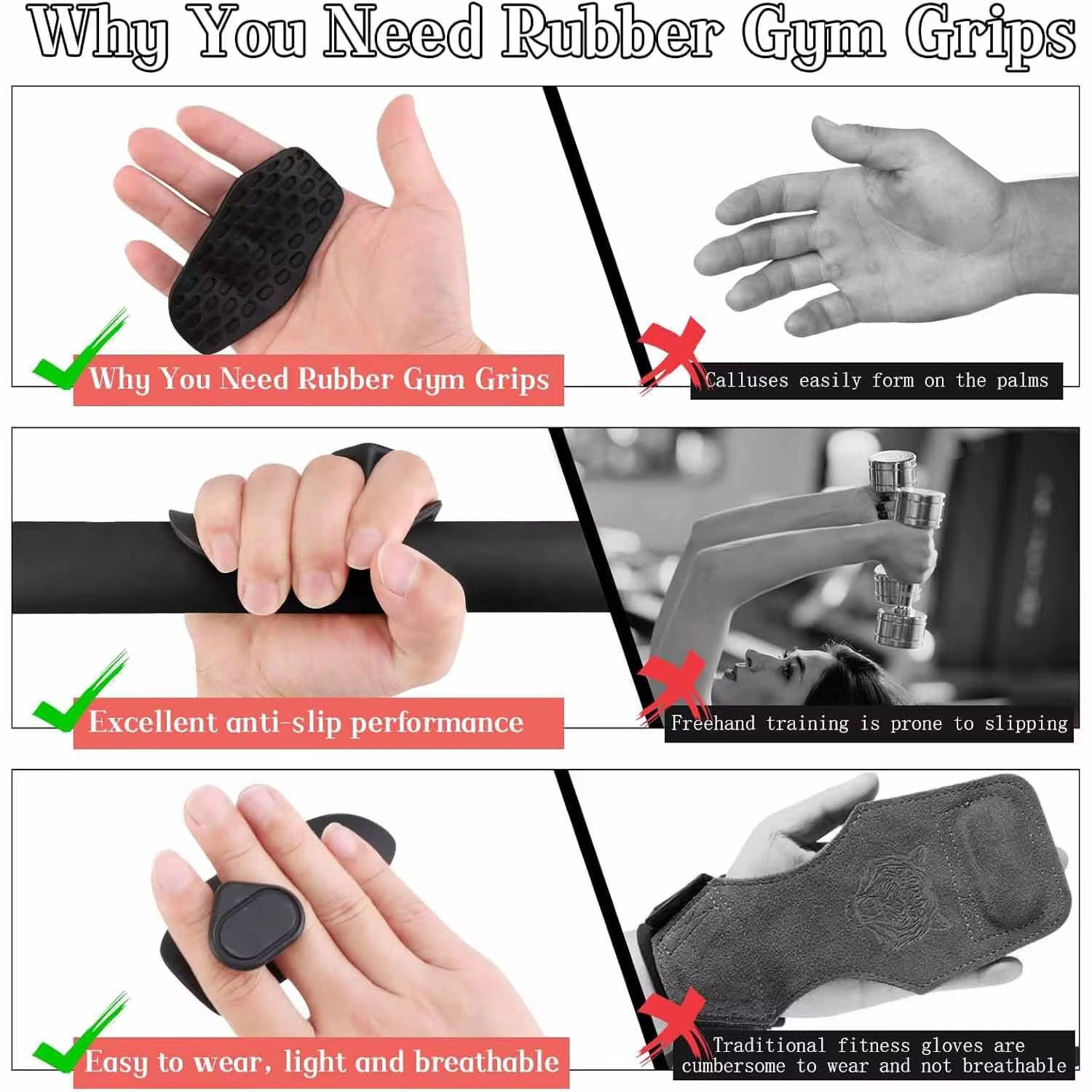 Why You Need Rubber Gym Grips

Why You Need Rubber Gym Grips

Calluses easily form on the palms

Excellent anti-slip performance

Freehand training is prone to slipping

Easy to wear, light and breathable

Traditional fitness gloves are cumbersome to wear and not breathable