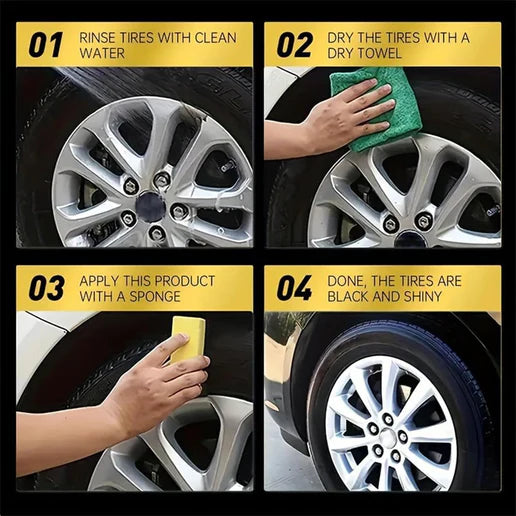 01 RINSE TIRES WITH CLEAN WATER

02 DRY THE TIRES WITH A DRY TOWEL

03 APPLY THIS PRODUCT WITH A SPONGE

04 DONE, THE TIRES ARE BLACK AND SHINY